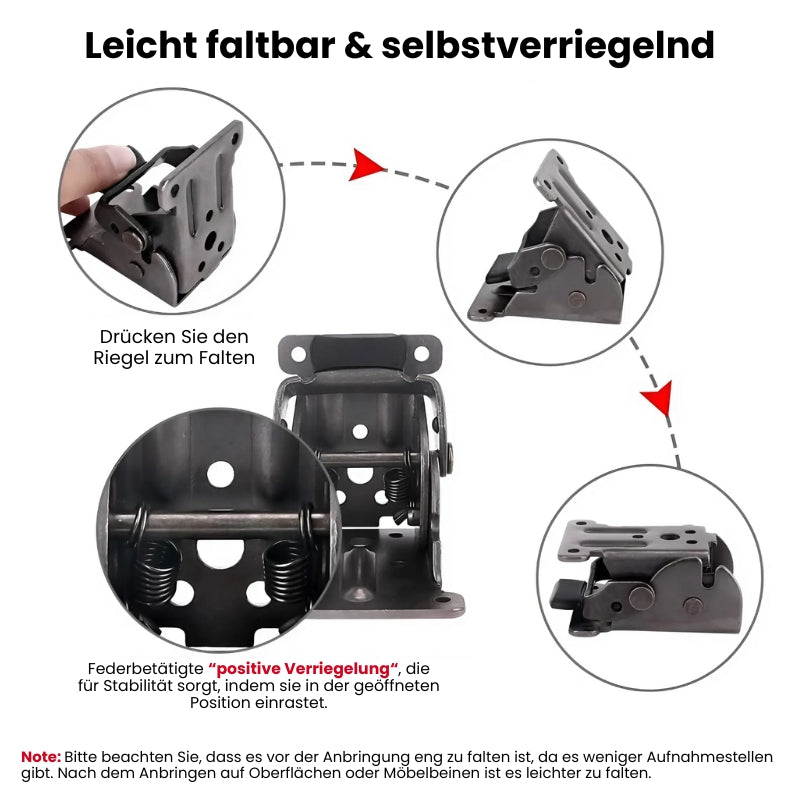 Leicht faltbar & selbstverriegelnd

Drücken Sie den Riegel zum Falten

Federbetätigte “positive Verriegelung“, die für Stabilität sorgt, indem sie in der geöffneten Position einrastet.

Note: Bitte beachten Sie, dass es vor der Anbringung eng zu falten ist, da es weniger Aufnahmestellen gibt. Nach dem Anbringen auf Oberflächen oder Möbelbeinen ist es leichter zu falten.