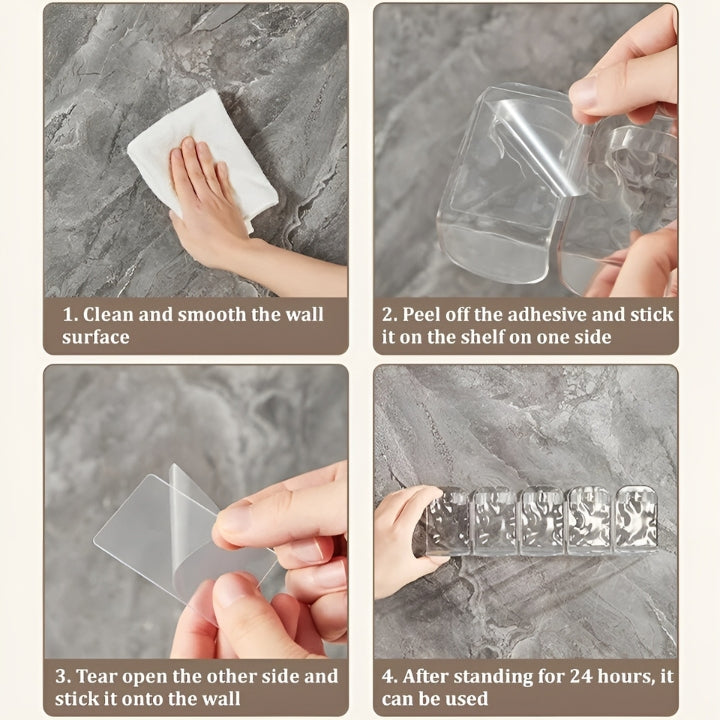 1. Clean and smooth the wall surface

2. Peel off the adhesive and stick it on the shelf on one side

3. Tear open the other side and stick it onto the wall

4. After standing for 24 hours, it can be used